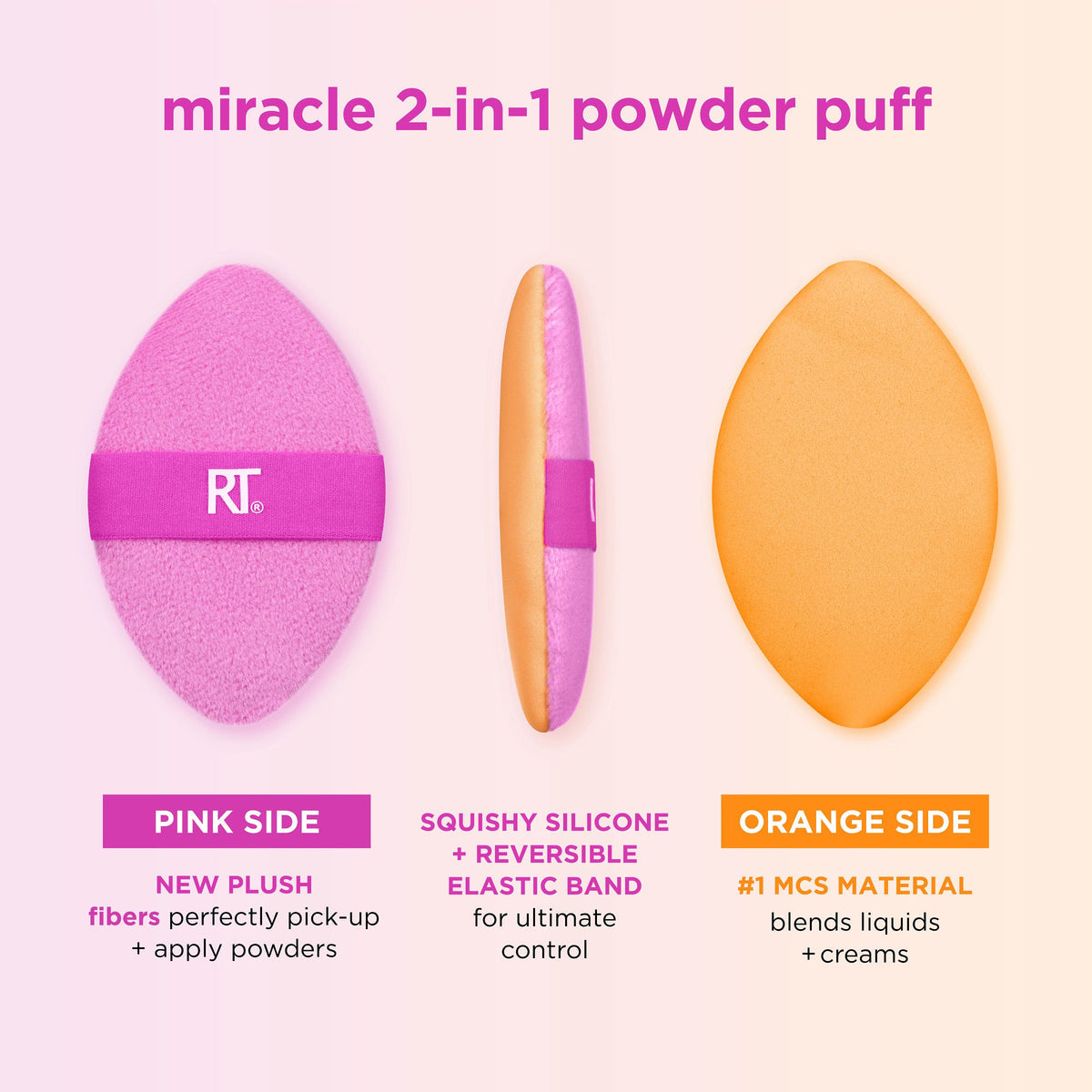 miracle 2-in-1 powder puff

RT®

PINK SIDE

NEW PLUSH fibers perfectly pick-up + apply powders

SQUISHY SILICONE + REVERSIBLE ELASTIC BAND for ultimate control

ORANGE SIDE

#1 MCS MATERIAL blends liquids + creams