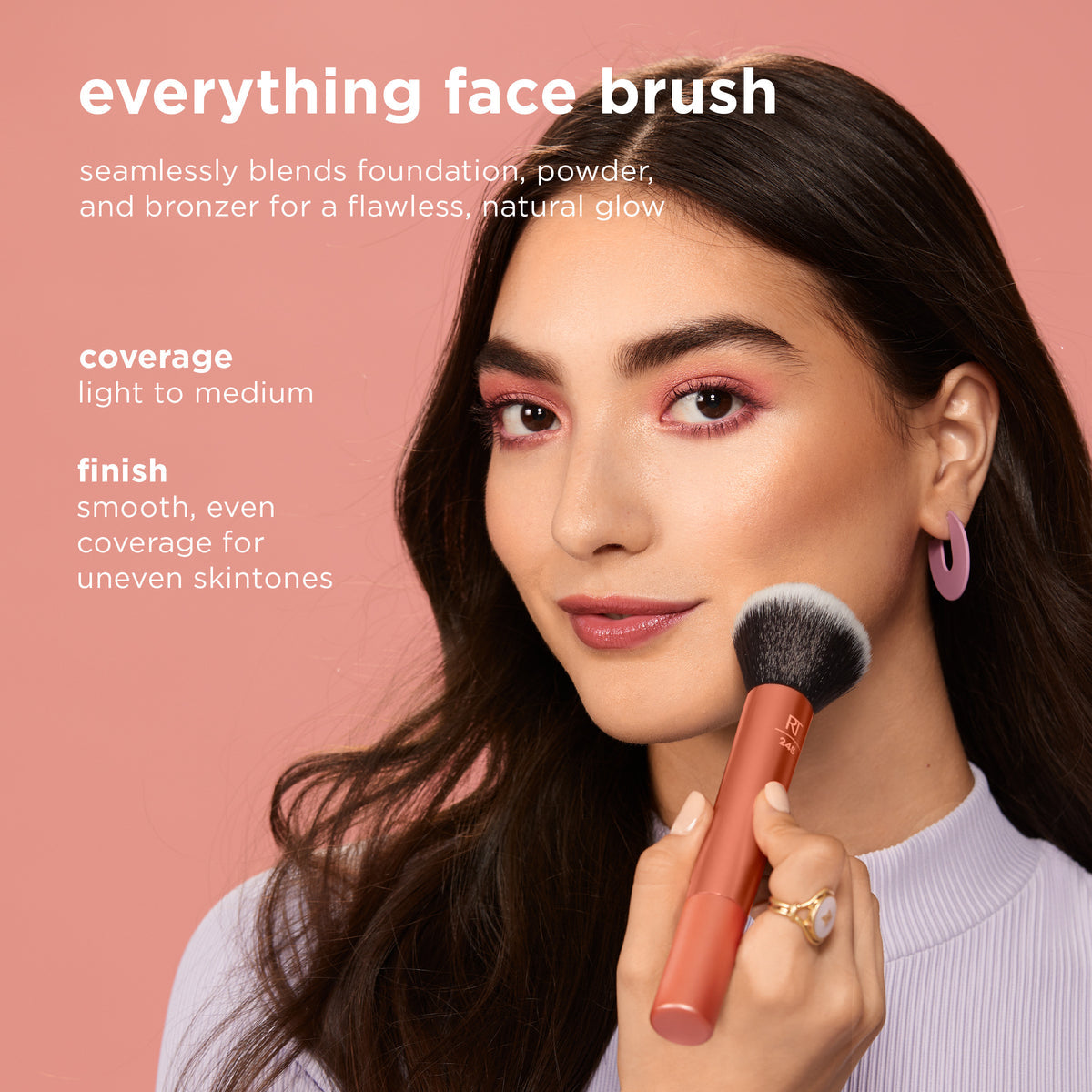 everything face brush

seamlessly blends foundation, powder, and bronzer for a flawless, natural glow

coverage
light to medium

finish
smooth, even coverage for uneven skintones

RT
245